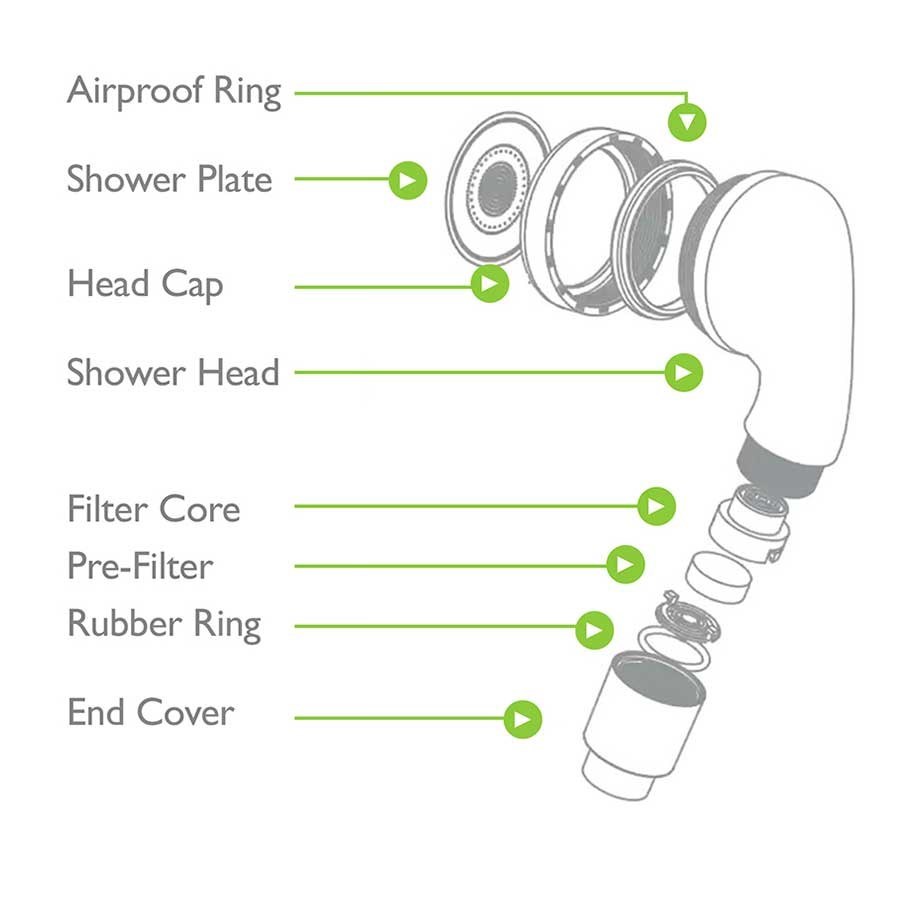 Airproof Ring
Shower Plate
Head Cap
Shower Head
Filter Core
Pre-Filter
Rubber Ring
End Cover