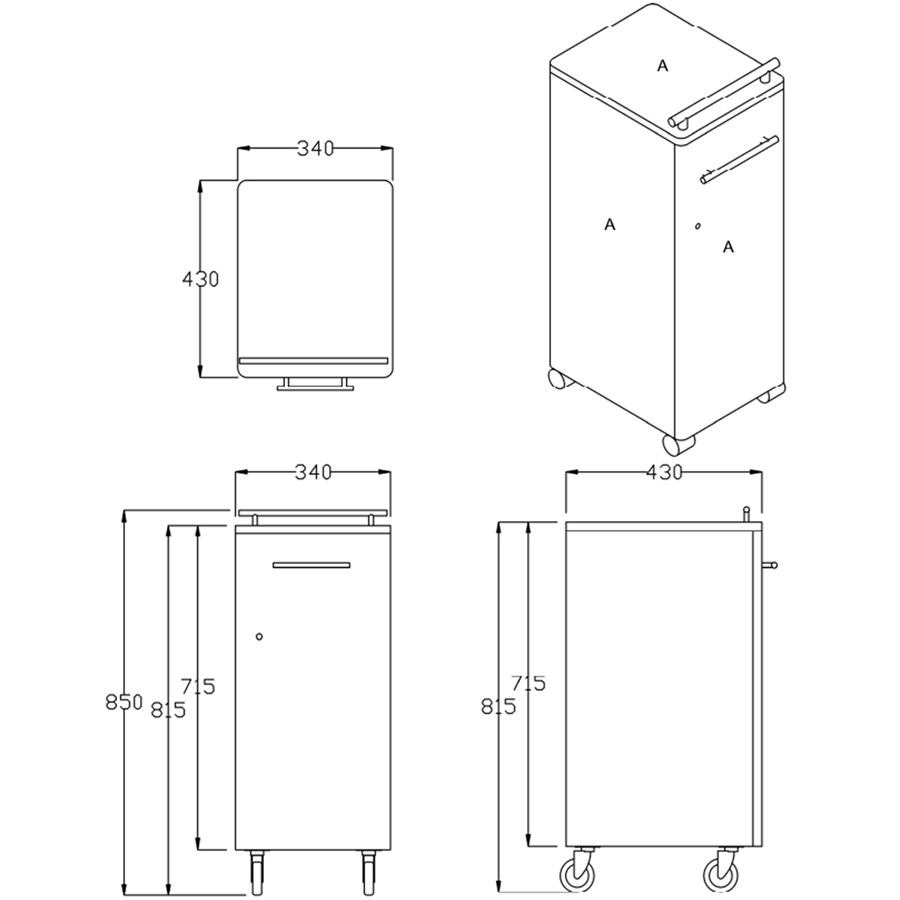 340

430

A

A

A

340

850

815

715

430

815

715