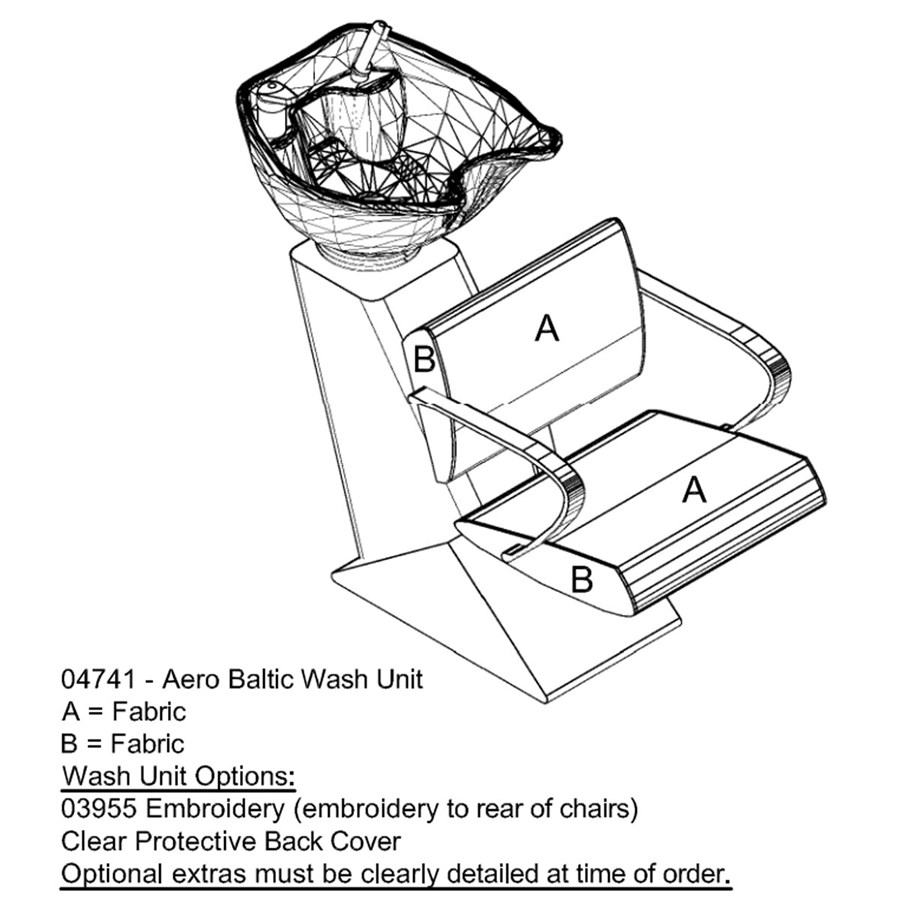 A
B
A
B

04741 - Aero Baltic Wash Unit
A = Fabric
B = Fabric
Wash Unit Options:
03955 Embroidery (embroidery to rear of chairs)
Clear Protective Back Cover
Optional extras must be clearly detailed at time of order.