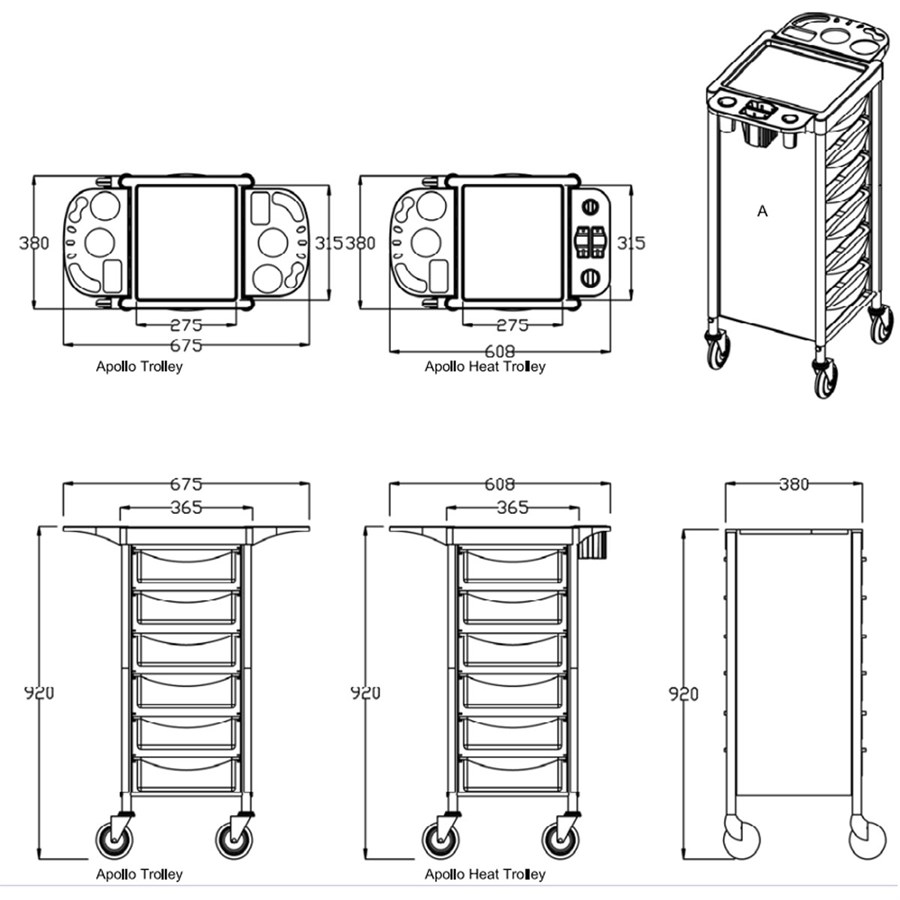 380
315
275
675
Apollo Trolley

380
315
275
608
Apollo Heat Trolley

A

675
365
920
Apollo Trolley

608
365
920
Apollo Heat Trolley

380
920