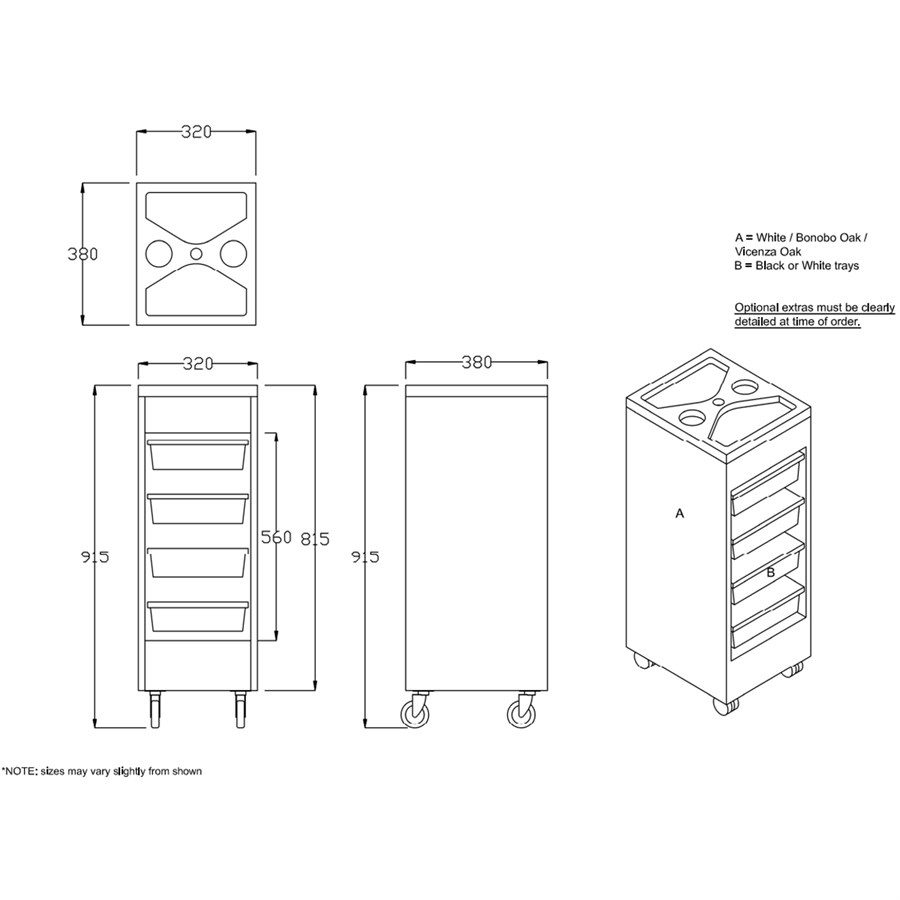 320

380

A = White / Bonobo Oak / Vicenza Oak
B = Black or White trays

Optional extras must be clearly detailed at time of order.

320

380

915

560

815

915

A

B

*NOTE: sizes may vary slightly from shown