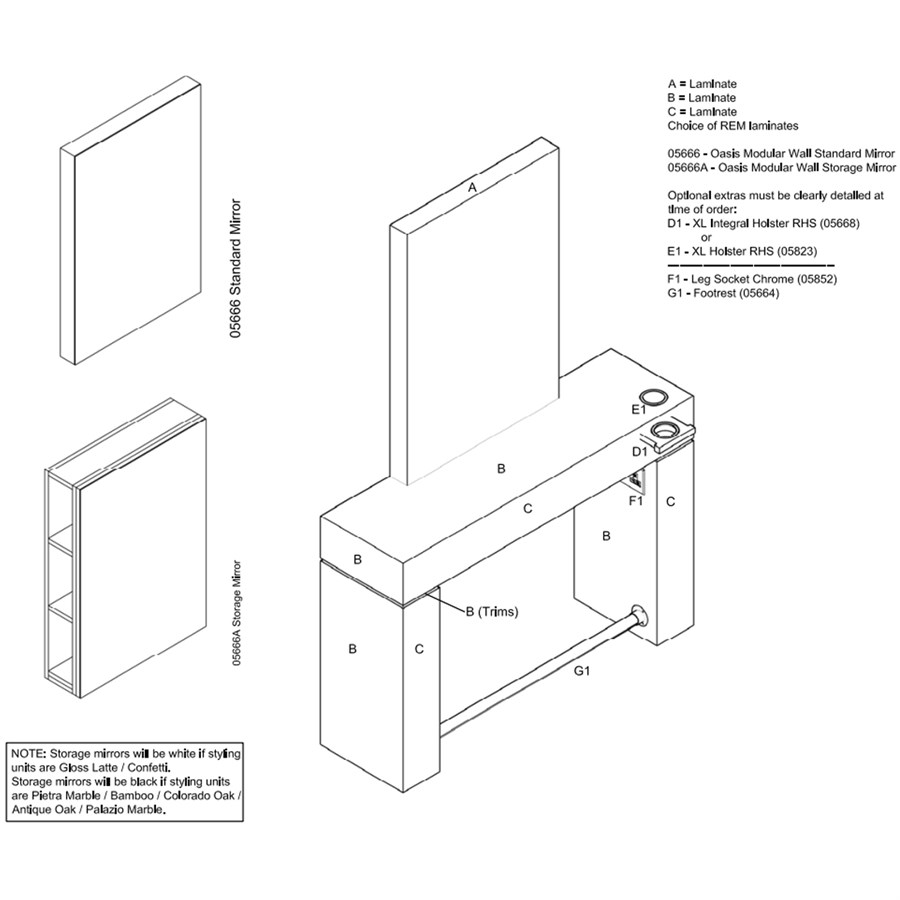 A = Laminate
B = Laminate
C = Laminate
Choice of REM laminates

05666 - Oasis Modular Wall Standard Mirror
05666A - Oasis Modular Wall Storage Mirror

Optional extras must be clearly detailed at time of order:
D1 - XL Integral Holster RHS (05668)
or
E1 - XL Holster RHS (05823)

F1 - Leg Socket Chrome (05852)
G1 - Footrest (05664)

05666 Standard Mirror

05666A Storage Mirror

A

E1

D1

B

F1

C

C

B

B

B (Trims)

B

C

G1

NOTE: Storage mirrors will be white if styling units are Gloss Latte / Confetti.
Storage mirrors will be black if styling units are Pietra Marble / Bamboo / Colorado Oak / Antique Oak / Palazio Marble.