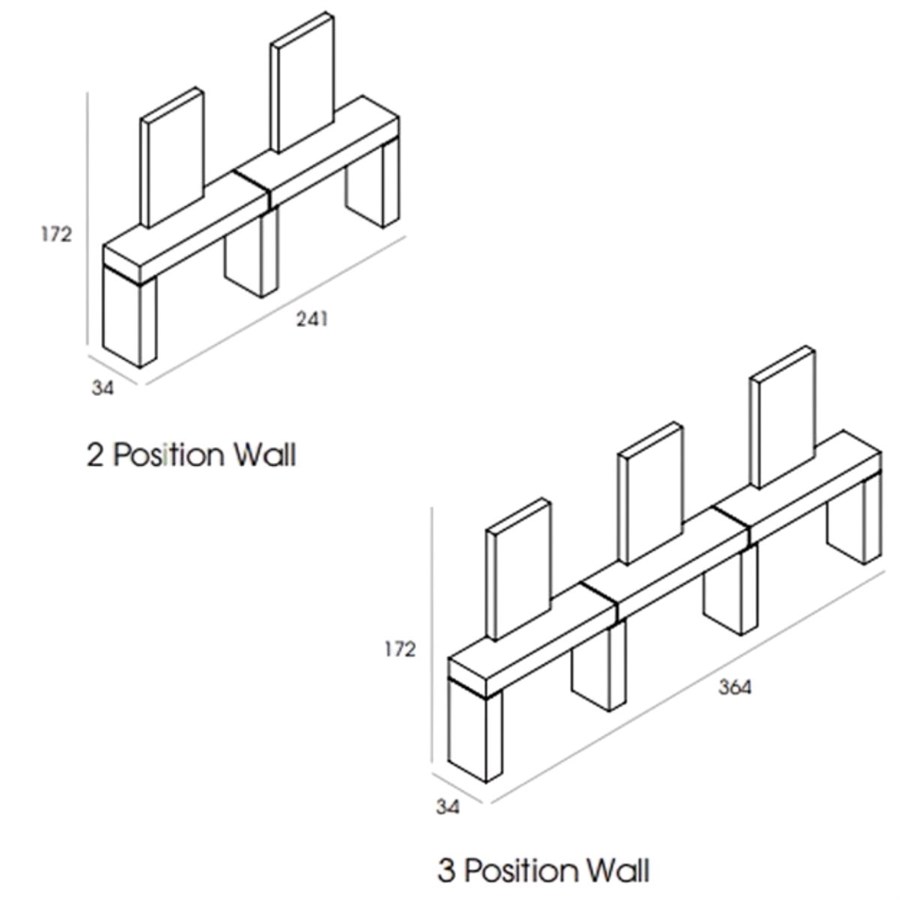 172

241

34

2 Position Wall

172

364

34

3 Position Wall